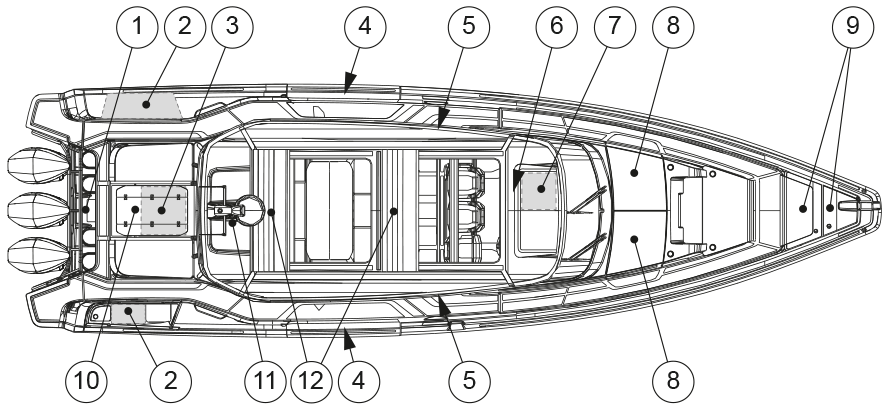 1
2
3
4
5
6
7
8
9
10
2
11
12
4
5
8